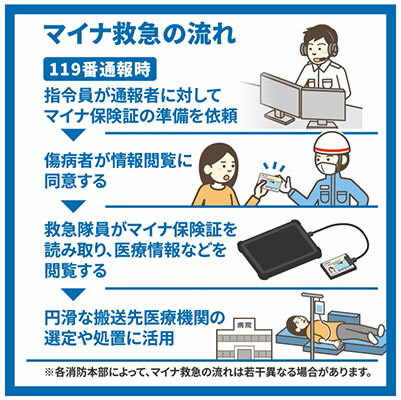 マイナ救急の流れ

119番通報時

指令員が通報者に対してマイナ保険証の準備を依頼

傷病者が情報閲覧に同意する

救急隊員がマイナ保険証を読み取り、医療情報などを閲覧する

円滑な搬送先医療機関の選定や処置に活用

病院

※各消防本部によって、マイナ救急の流れは若干異なる場合があります。